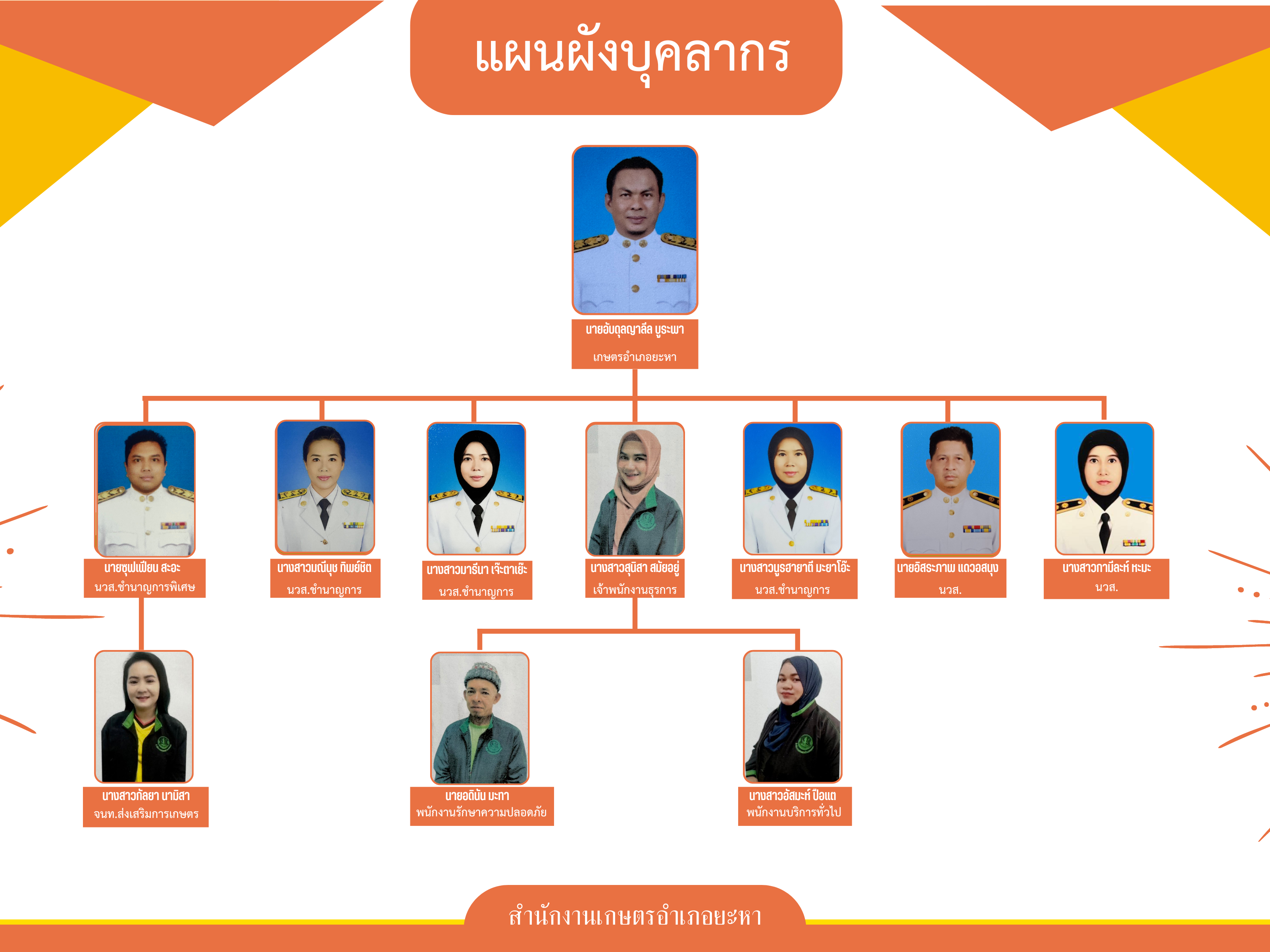 แผนผังบุคลากร

นายอับดุลญาลีล บูระพา
เกษตรอำเภอยะหา

นายซุฟเฟียน สะอะ
นวส.ชำนาญการพิเศษ

นางสาวมณีนุช ทิพย์ชิต
นวส.ชำนาญการ

นางสาวมารีนา เจ๊ะตาเย๊ะ
นวส.ชำนาญการ

นางสาวสุนิสา สมัยอยู่
เจ้าพนักงานธุรการ

นางสาวนูรฮายาตี มะยาโอ๊ะ
นวส.ชำนาญการ

นายอิสระภาพ แดวอสนุง
นวส.

นางสาวกามีละห์ หะมะ
นวส.

นางสาวกัลยา นามิสา
จนท.ส่งเสริมการเกษตร

นายอดินัน มะทา
พนักงานรักษาความปลอดภัย

นางสาวอัสมะห์ ป๊อแต
พนักงานบริการทั่วไป

สำนักงานเกษตรอำเภอยะหา